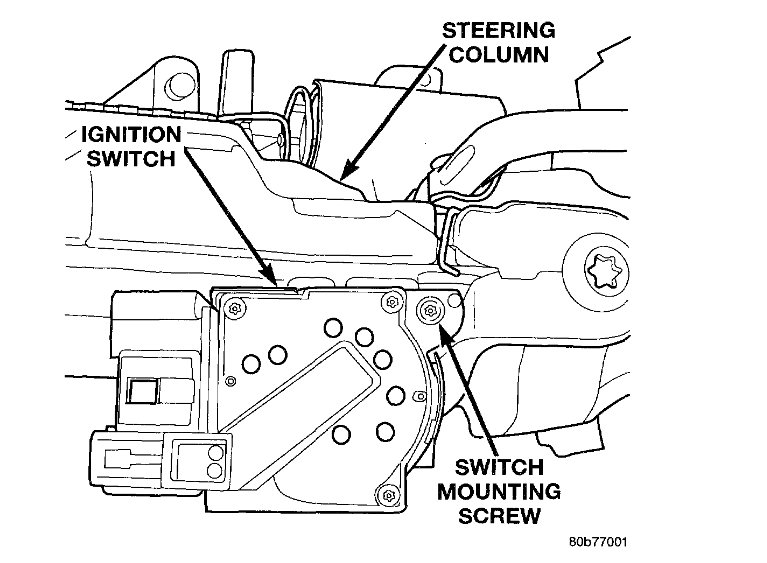 STEERING COLUMN

IGNITION SWITCH

SWITCH MOUNTING SCREW

80b77001