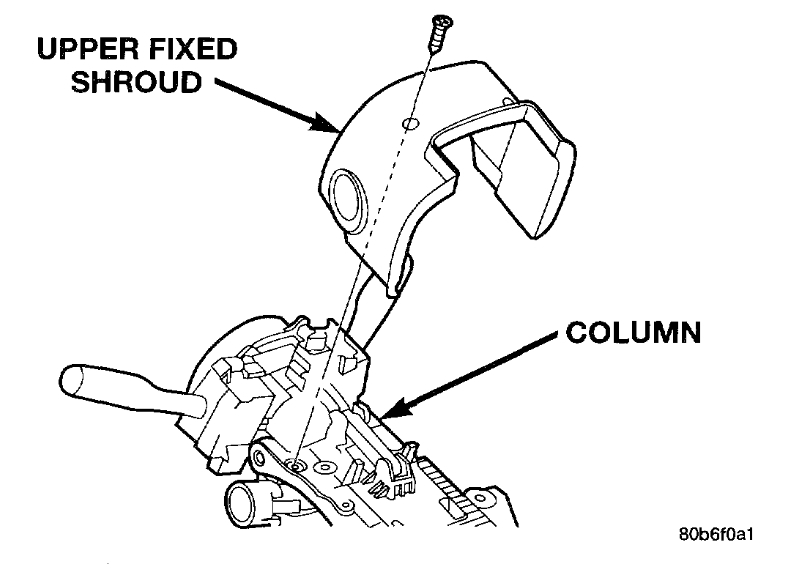 UPPER FIXED SHROUD

COLUMN

80b6f0a1