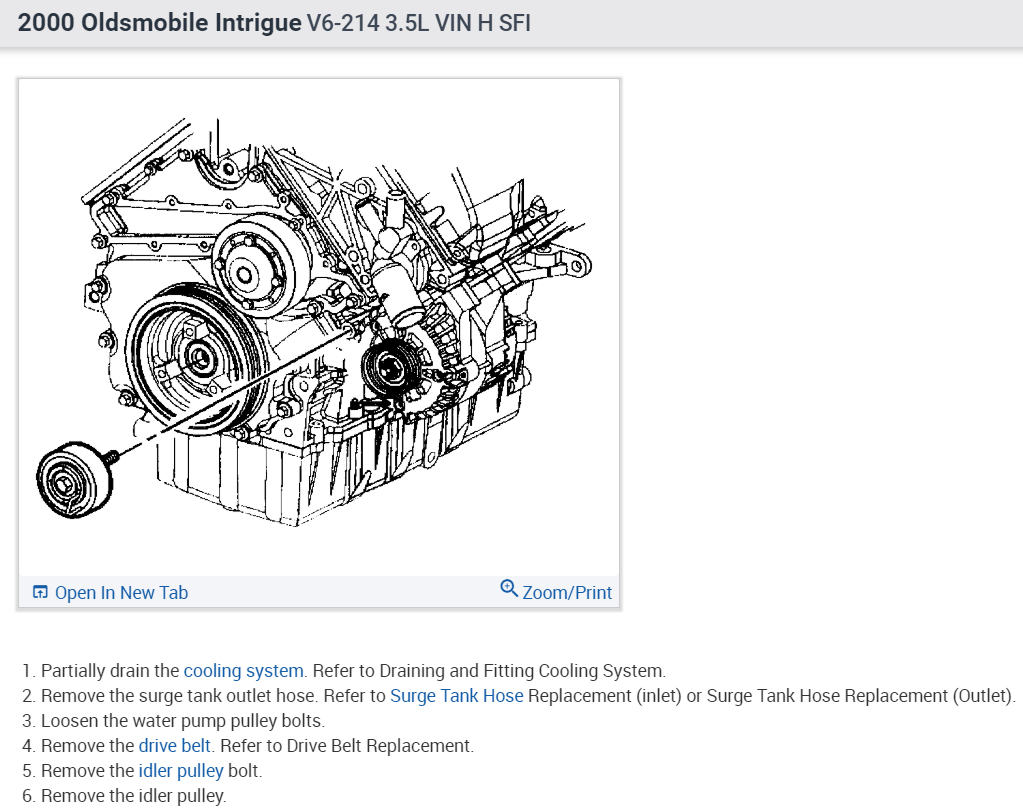 2000 Oldsmobile Intrigue V6-214 3.5L VIN H SFI

Open In New Tab
Zoom/Print

1. Partially drain the cooling system. Refer to Draining and Fitting Cooling System.
2. Remove the surge tank outlet hose. Refer to Surge Tank Hose Replacement (inlet) or Surge Tank Hose Replacement (Outlet).
3. Loosen the water pump pulley bolts.
4. Remove the drive belt. Refer to Drive Belt Replacement.
5. Remove the idler pulley bolt.
6. Remove the idler pulley.