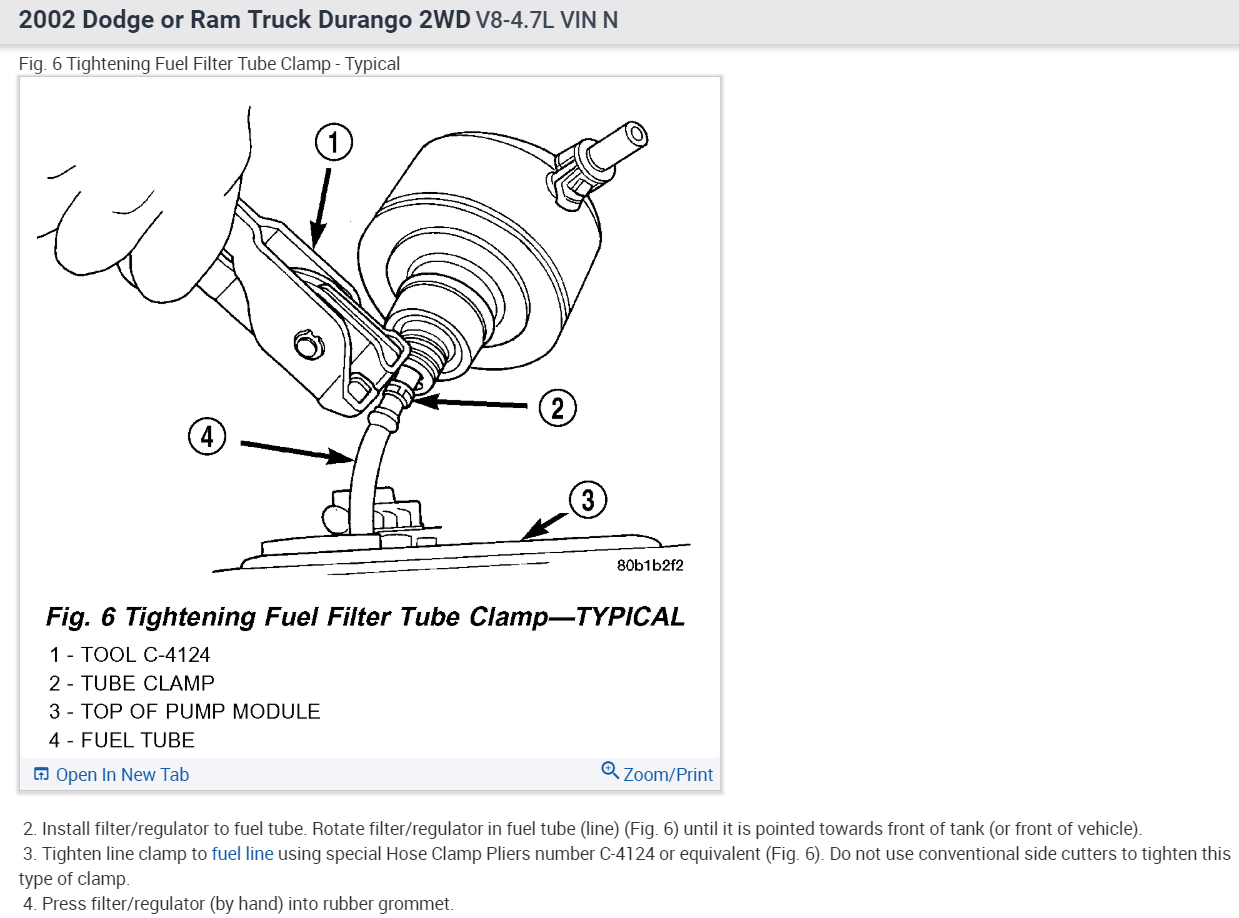 2002 Dodge or Ram Truck Durango 2WD V8-4.7L VIN N

Fig. 6 Tightening Fuel Filter Tube Clamp - Typical

1

2

4

3

80b1b2f2

Fig. 6 Tightening Fuel Filter Tube Clamp—TYPICAL

1 - TOOL C-4124
2 - TUBE CLAMP
3 - TOP OF PUMP MODULE
4 - FUEL TUBE

Open In New Tab

Zoom/Print

2. Install filter/regulator to fuel tube. Rotate filter/regulator in fuel tube (line) (Fig. 6) until it is pointed towards front of tank (or front of vehicle).

3. Tighten line clamp to fuel line using special Hose Clamp Pliers number C-4124 or equivalent (Fig. 6). Do not use conventional side cutters to tighten this type of clamp.

4. Press filter/regulator (by hand) into rubber grommet.