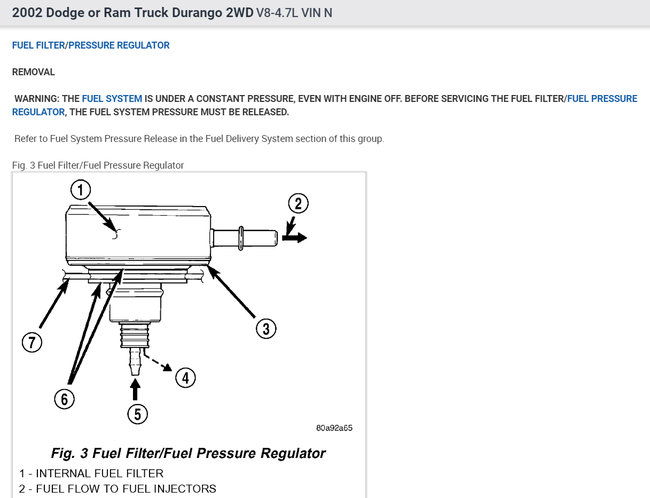 2002 Dodge or Ram Truck Durango 2WD V8-4.7L VIN N

FUEL FILTER/PRESSURE REGULATOR

REMOVAL

WARNING: THE FUEL SYSTEM IS UNDER A CONSTANT PRESSURE, EVEN WITH ENGINE OFF. BEFORE SERVICING THE FUEL FILTER/FUEL PRESSURE REGULATOR, THE FUEL SYSTEM PRESSURE MUST BE RELEASED.

Refer to Fuel System Pressure Release in the Fuel Delivery System section of this group.

Fig. 3 Fuel Filter/Fuel Pressure Regulator

1
2
3
7
6
4
5
80a92a65

Fig. 3 Fuel Filter/Fuel Pressure Regulator
1 - INTERNAL FUEL FILTER
2 - FUEL FLOW TO FUEL INJECTORS