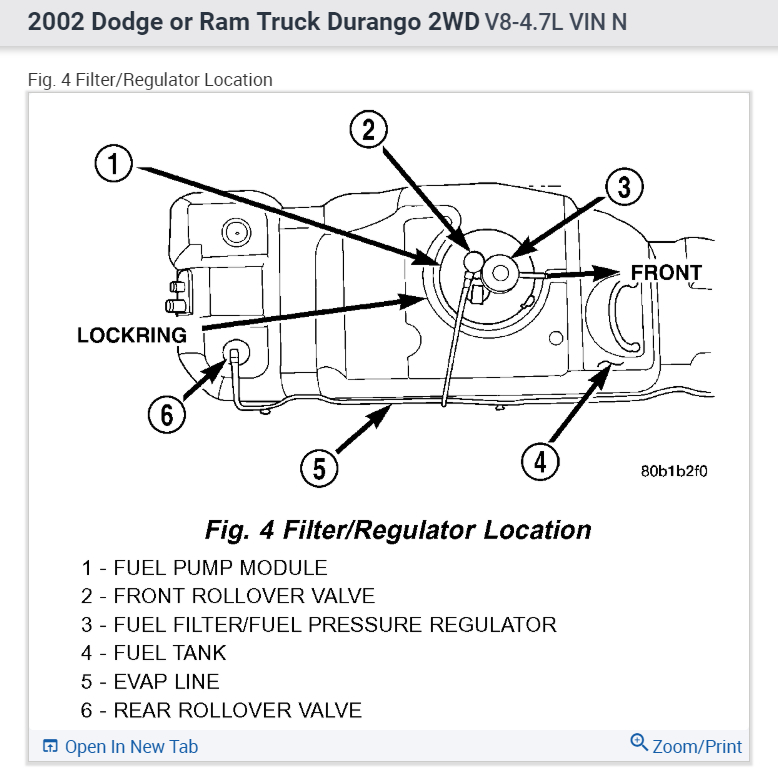 2002 Dodge or Ram Truck Durango 2WD V8-4.7L VIN N

Fig. 4 Filter/Regulator Location

1
2
3
FRONT
LOCKRING
6
5
4
80b1b2f0

Fig. 4 Filter/Regulator Location

1 - FUEL PUMP MODULE
2 - FRONT ROLLOVER VALVE
3 - FUEL FILTER/FUEL PRESSURE REGULATOR
4 - FUEL TANK
5 - EVAP LINE
6 - REAR ROLLOVER VALVE

Open In New Tab
Zoom/Print