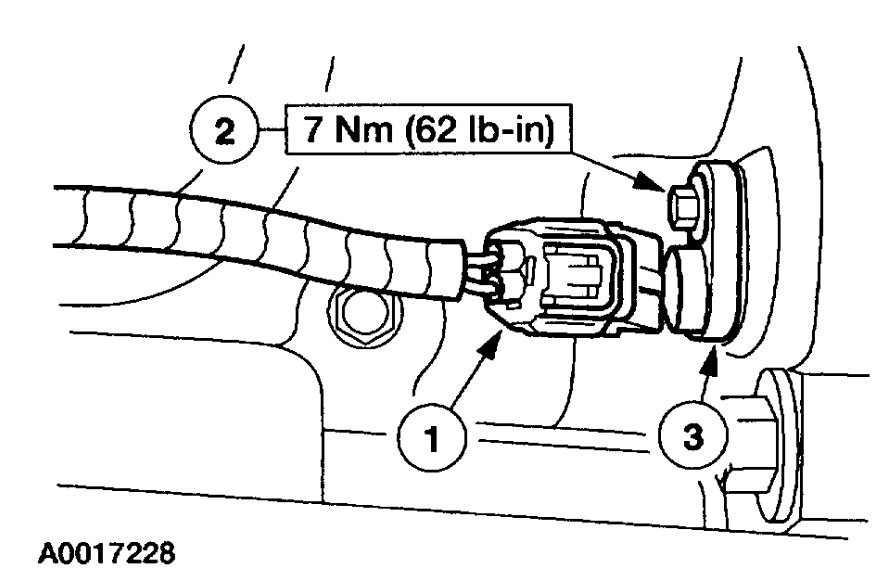 2
7 Nm (62 lb-in)
1
3
A0017228