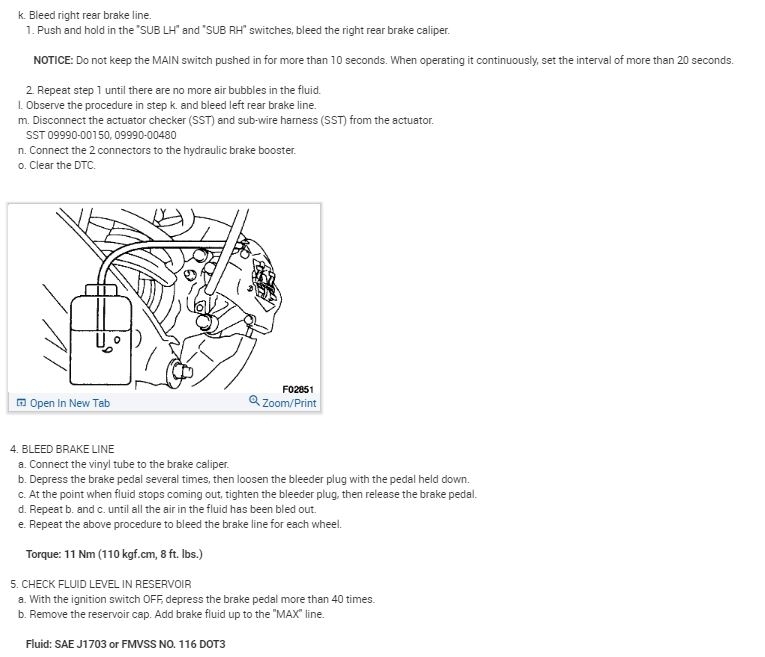 k. Bleed right rear brake line.
1. Push and hold in the "SUB LH" and "SUB RH" switches, bleed the right rear brake caliper.

NOTICE: Do not keep the MAIN switch pushed in for more than 10 seconds. When operating it continuously, set the interval of more than 20 seconds.

2. Repeat step 1 until there are no more air bubbles in the fluid.
l. Observe the procedure in step k. and bleed left rear brake line.
m. Disconnect the actuator checker (SST) and sub-wire harness (SST) from the actuator.
SST 09990-00150, 09990-00480
n. Connect the 2 connectors to the hydraulic brake booster.
o. Clear the DTC.

F02851
Open In New Tab
Zoom/Print

4. BLEED BRAKE LINE
a. Connect the vinyl tube to the brake caliper.
b. Depress the brake pedal several times, then loosen the bleeder plug with the pedal held down.
c. At the point when fluid stops coming out, tighten the bleeder plug, then release the brake pedal.
d. Repeat b. and c. until all the air in the fluid has been bled out.
e. Repeat the above procedure to bleed the brake line for each wheel.

Torque: 11 Nm (110 kgf.cm, 8 ft. lbs.)

5. CHECK FLUID LEVEL IN RESERVOIR
a. With the ignition switch OFF, depress the brake pedal more than 40 times.
b. Remove the reservoir cap. Add brake fluid up to the "MAX" line.

Fluid: SAE J1703 or FMVSS NO. 116 DOT3