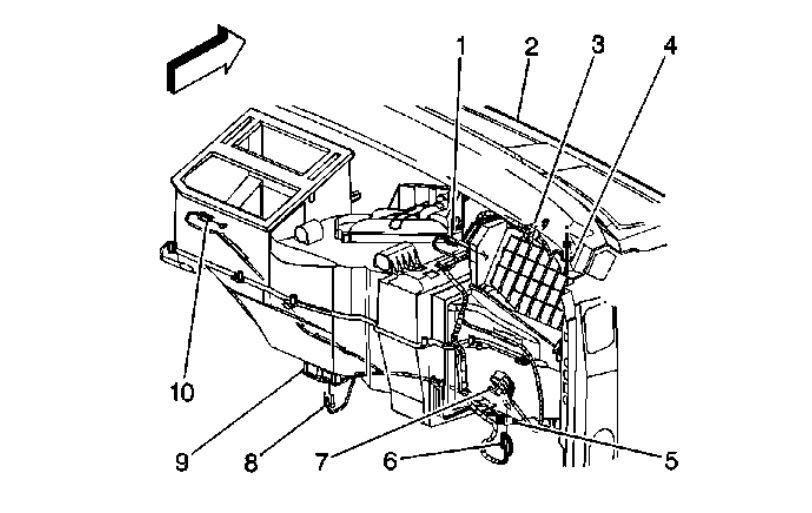 1
2
3
4
10
9
8
7
6
5