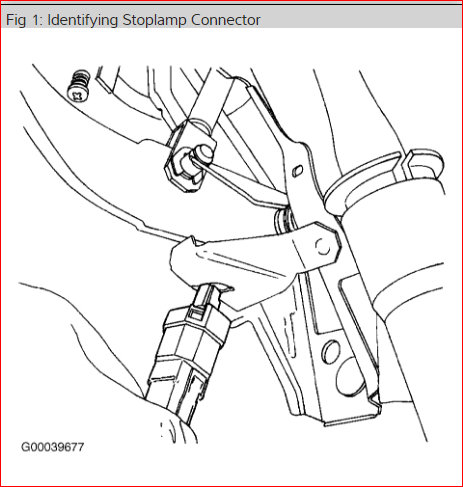 Fig 1: Identifying Stoplamp Connector

G00039677