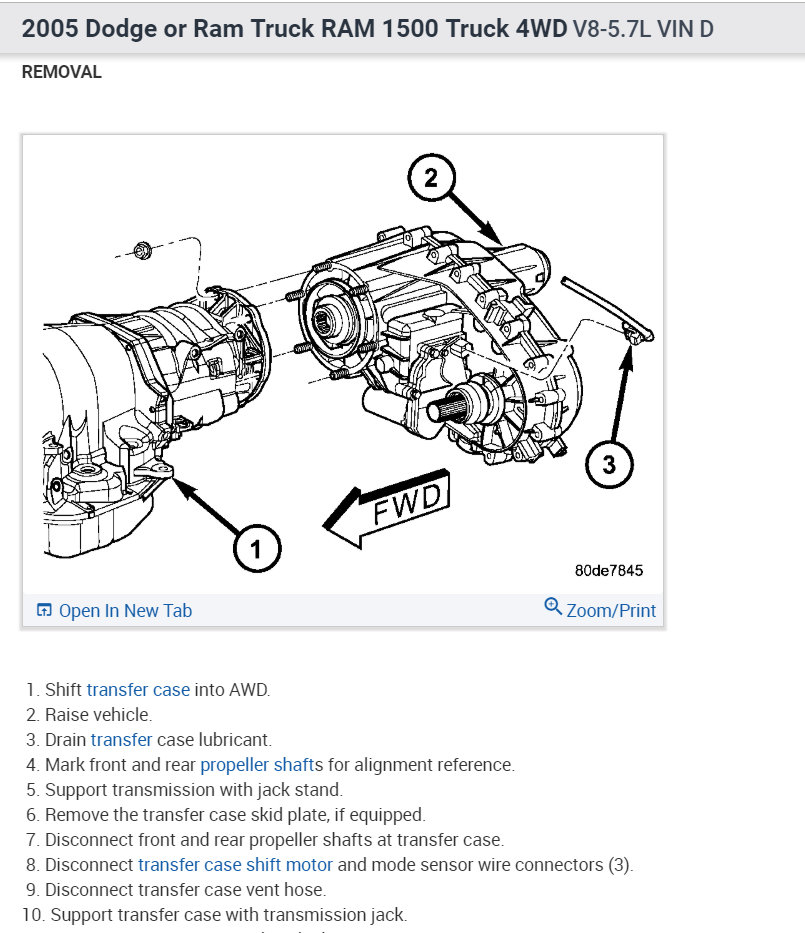 2005 Dodge or Ram Truck RAM 1500 Truck 4WD V8-5.7L VIN D

REMOVAL

2

3

FWD

1

80de7845

Open In New Tab

Zoom/Print

1. Shift transfer case into AWD.
2. Raise vehicle.
3. Drain transfer case lubricant.
4. Mark front and rear propeller shafts for alignment reference.
5. Support transmission with jack stand.
6. Remove the transfer case skid plate, if equipped.
7. Disconnect front and rear propeller shafts at transfer case.
8. Disconnect transfer case shift motor and mode sensor wire connectors (3).
9. Disconnect transfer case vent hose.
10. Support transfer case with transmission jack.