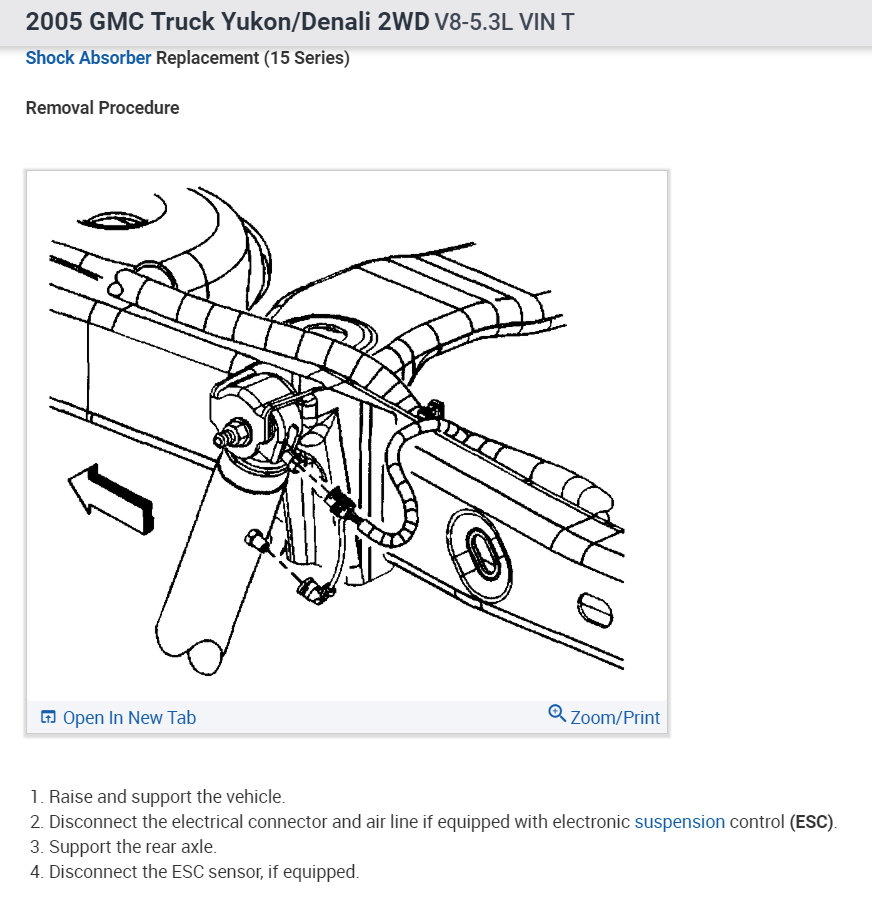 2005 GMC Truck Yukon/Denali 2WD V8-5.3L VIN T

Shock Absorber Replacement (15 Series)

Removal Procedure

Open In New Tab

Zoom/Print

1. Raise and support the vehicle.
2. Disconnect the electrical connector and air line if equipped with electronic suspension control (ESC).
3. Support the rear axle.
4. Disconnect the ESC sensor, if equipped.