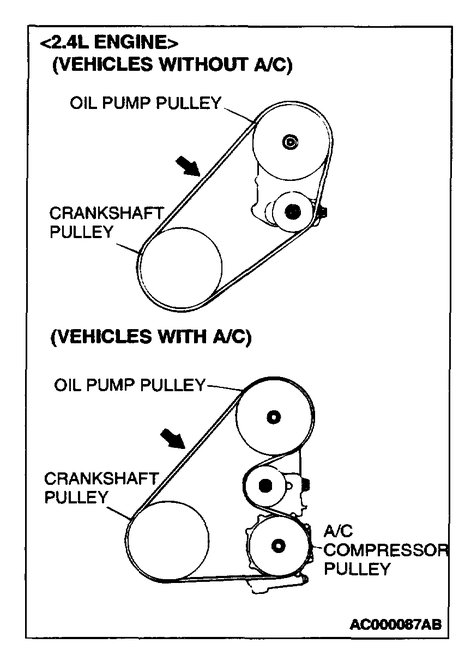 <2.4L ENGINE>
(VEHICLES WITHOUT A/C)

OIL PUMP PULLEY

CRANKSHAFT PULLEY

(VEHICLES WITH A/C)

OIL PUMP PULLEY

CRANKSHAFT PULLEY

A/C COMPRESSOR PULLEY

AC000087AB