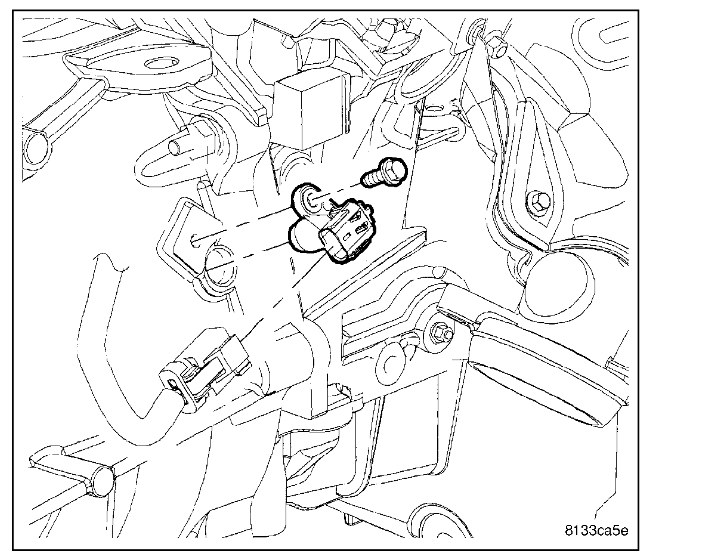 8133ca5e