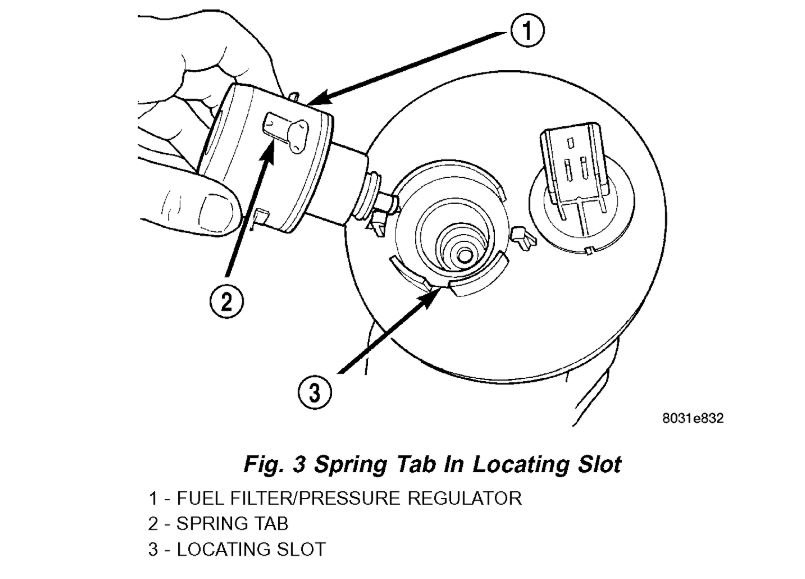 1

2

3

8031e832

Fig. 3 Spring Tab In Locating Slot

1 - FUEL FILTER/PRESSURE REGULATOR
2 - SPRING TAB
3 - LOCATING SLOT