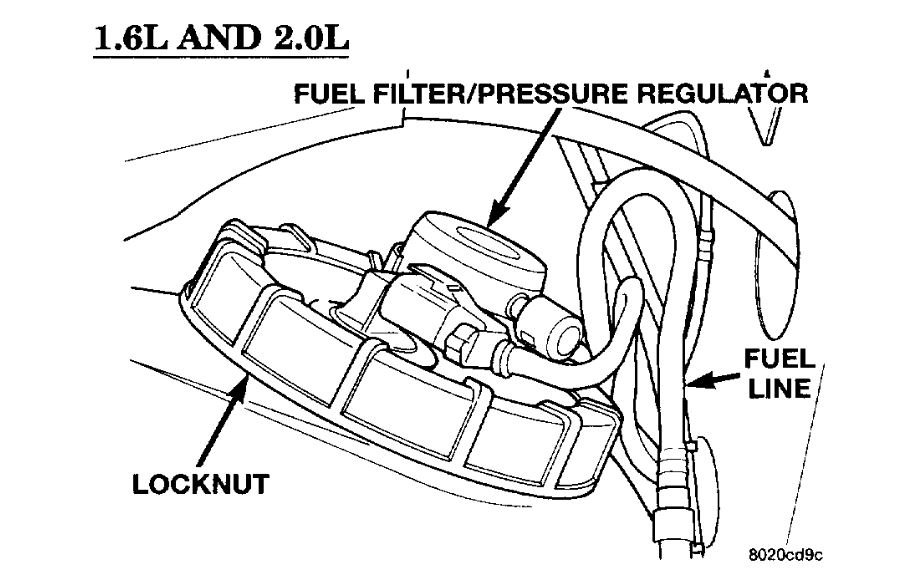 1.6L AND 2.0L

FUEL FILTER/PRESSURE REGULATOR

FUEL LINE

LOCKNUT

8020cd9c