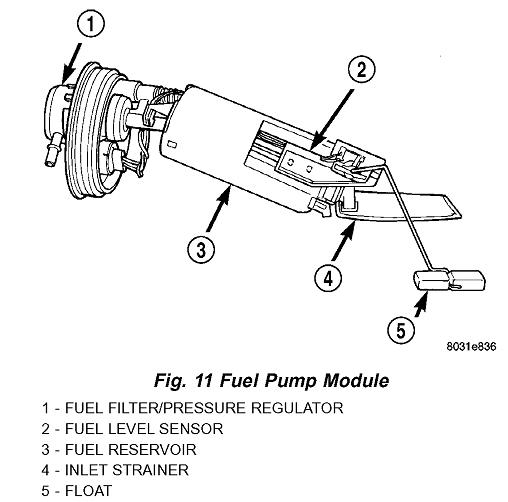 1

2

3

4

5

8031e836

Fig. 11 Fuel Pump Module

1 - FUEL FILTER/PRESSURE REGULATOR
2 - FUEL LEVEL SENSOR
3 - FUEL RESERVOIR
4 - INLET STRAINER
5 - FLOAT