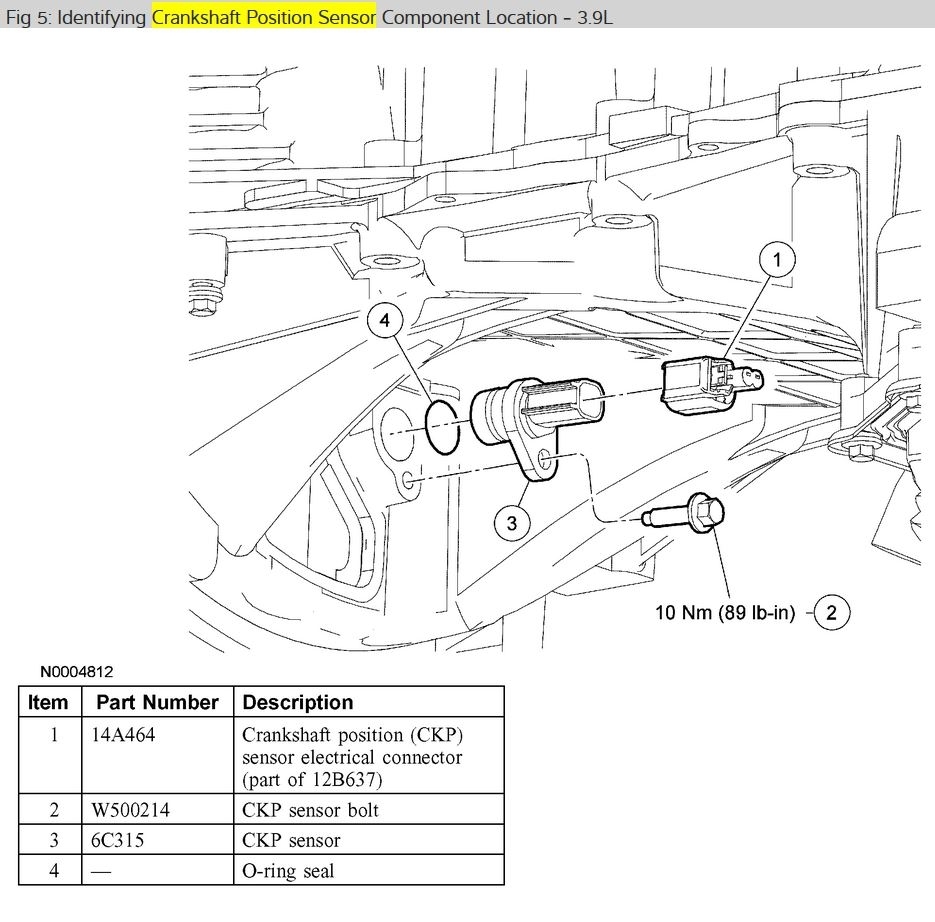 Fig 5: Identifying Crankshaft Position Sensor Component Location - 3.9L

1

4

3

10 Nm (89 lb-in)

2

N0004812

| Item | Part Number | Description |
|---|---|---|
| 1 | 14A464 | Crankshaft position (CKP) sensor electrical connector (part of 12B637) |
| 2 | W500214 | CKP sensor bolt |
| 3 | 6C315 | CKP sensor |
| 4 | — | O-ring seal |