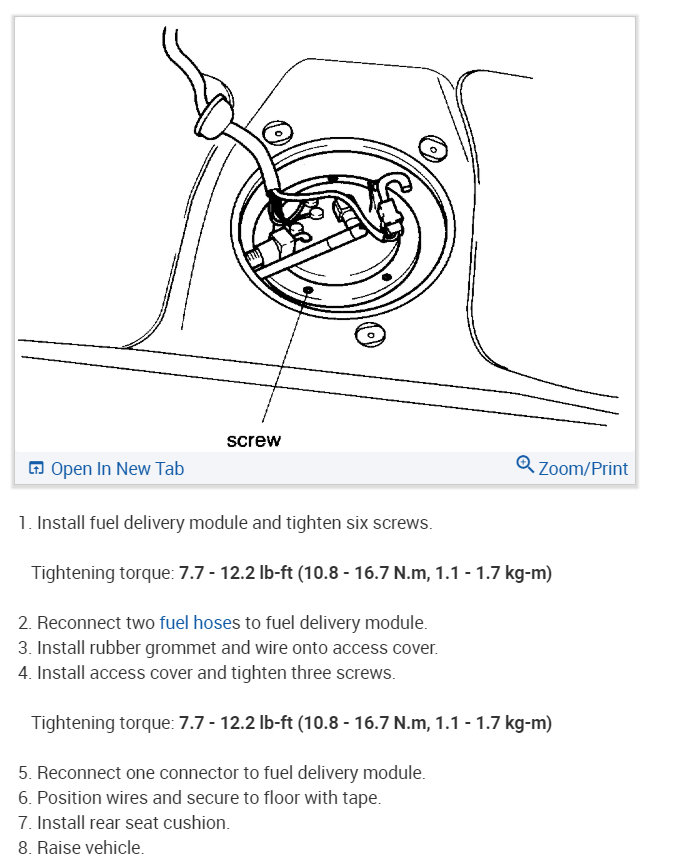 screw

Open In New Tab

Zoom/Print

1. Install fuel delivery module and tighten six screws.

Tightening torque: 7.7 - 12.2 lb-ft (10.8 - 16.7 N.m, 1.1 - 1.7 kg-m)

2. Reconnect two fuel hoses to fuel delivery module.
3. Install rubber grommet and wire onto access cover.
4. Install access cover and tighten three screws.

Tightening torque: 7.7 - 12.2 lb-ft (10.8 - 16.7 N.m, 1.1 - 1.7 kg-m)

5. Reconnect one connector to fuel delivery module.
6. Position wires and secure to floor with tape.
7. Install rear seat cushion.
8. Raise vehicle.