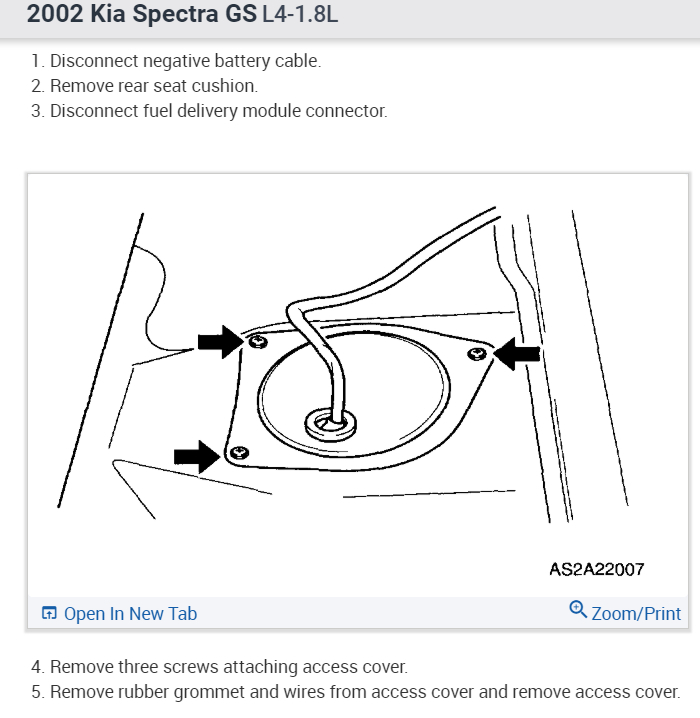 2002 Kia Spectra GS L4-1.8L

1. Disconnect negative battery cable.
2. Remove rear seat cushion.
3. Disconnect fuel delivery module connector.

AS2A22007

Open In New Tab

Zoom/Print

4. Remove three screws attaching access cover.
5. Remove rubber grommet and wires from access cover and remove access cover.