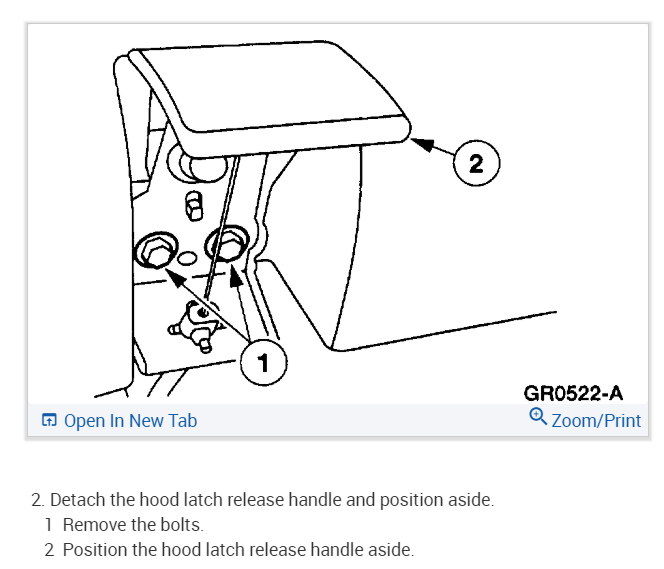 2

1

GR0522-A

Open In New Tab

Zoom/Print

2. Detach the hood latch release handle and position aside.

1 Remove the bolts.

2 Position the hood latch release handle aside.