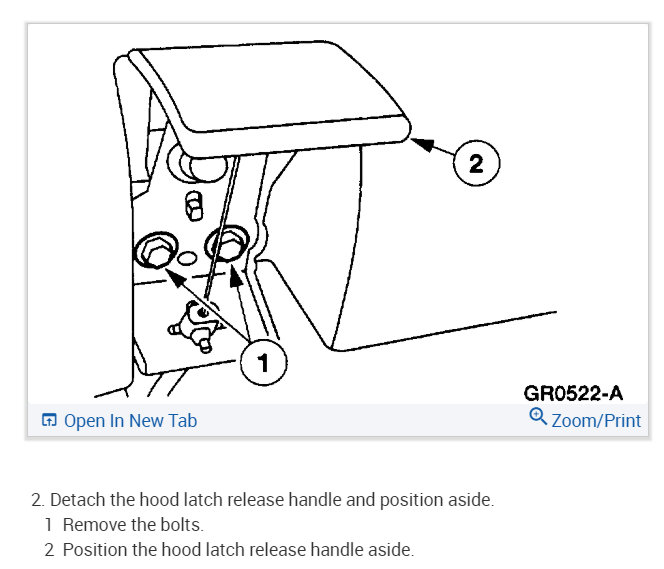 2

1

GR0522-A

Open In New Tab

Zoom/Print

2. Detach the hood latch release handle and position aside.

1 Remove the bolts.

2 Position the hood latch release handle aside.