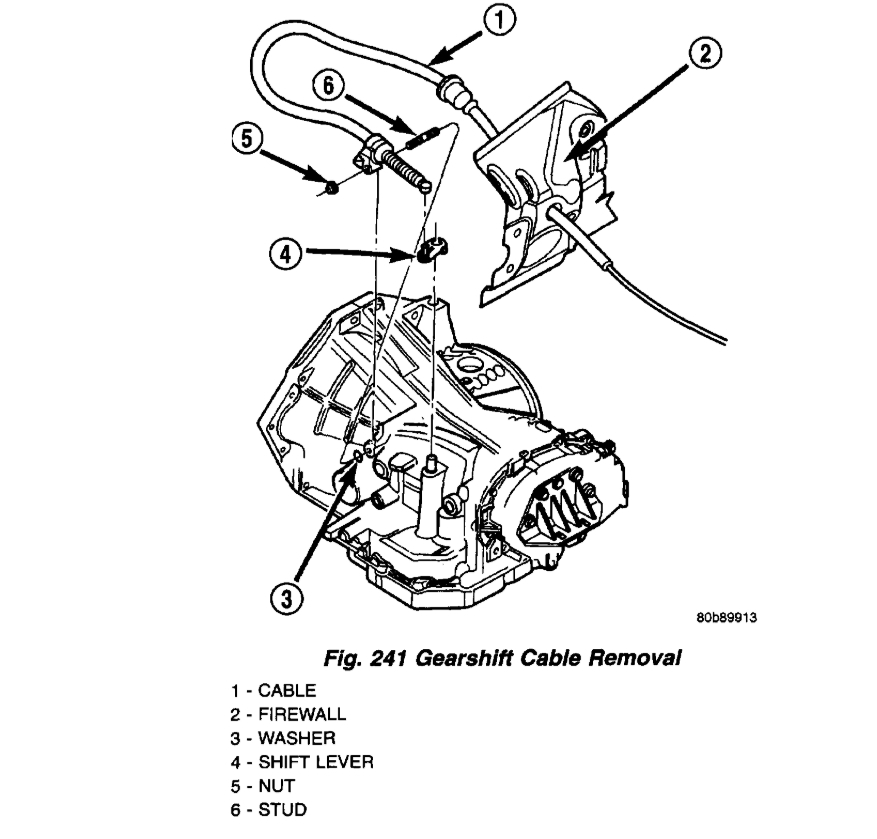 1
2
6
5
4
3
80b89913

Fig. 241 Gearshift Cable Removal

1 - CABLE
2 - FIREWALL
3 - WASHER
4 - SHIFT LEVER
5 - NUT
6 - STUD