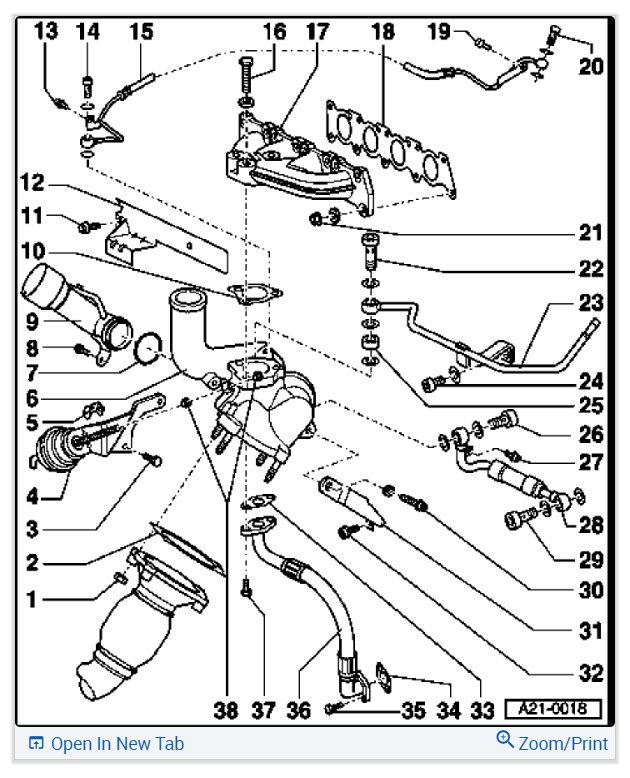 13 14 15 16 17 18 19 20

12
11
10
9
8
7
6
5
4
3
2
1

21
22
23
24
25
26
27
28
29
30
31
32

38 37 36 35 34 33

A21-0018

Open In New Tab
Zoom/Print