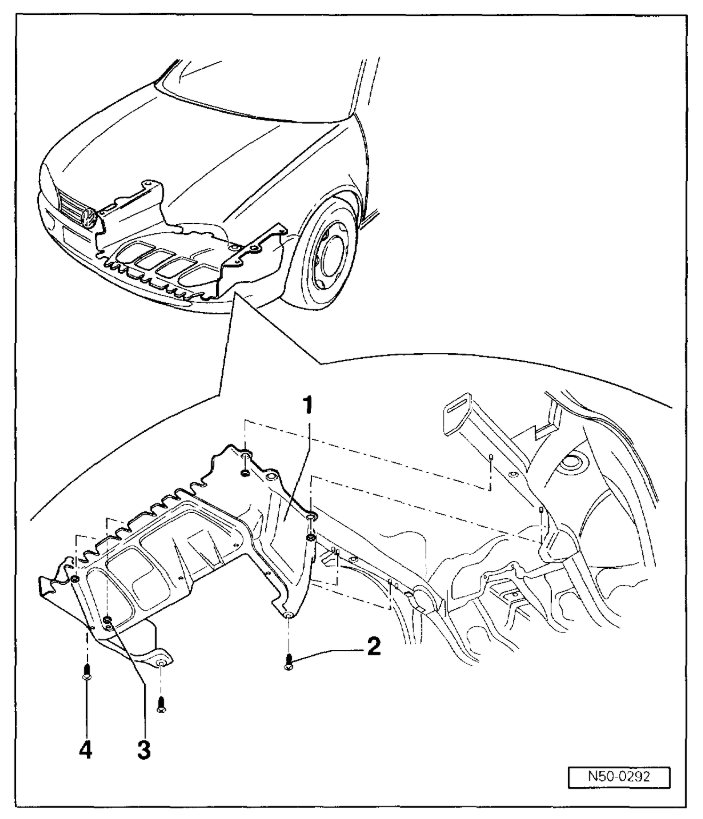 1
2
4
3
N50-0292