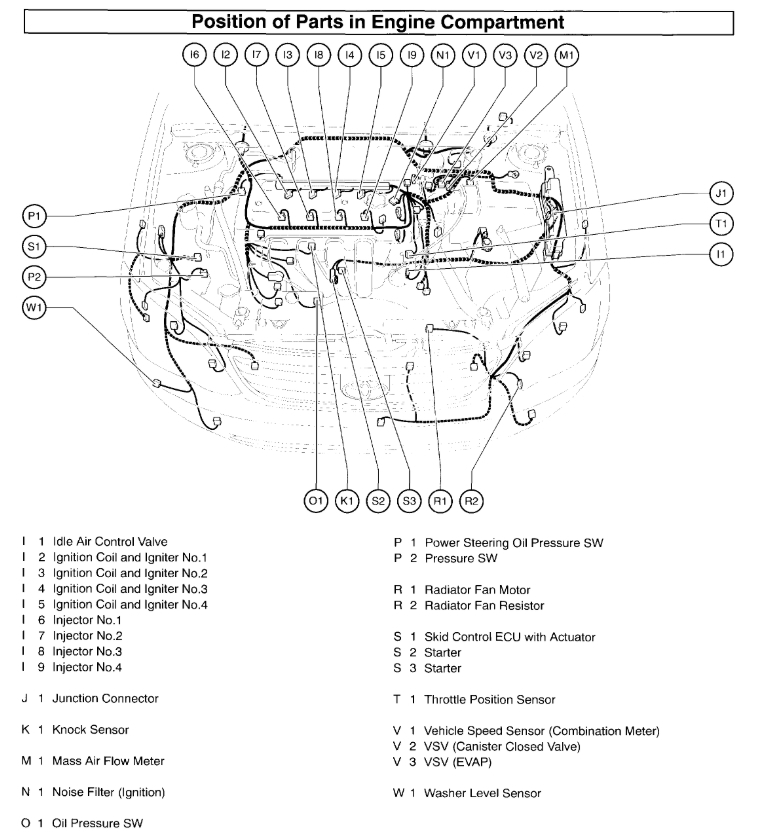 Position of Parts in Engine Compartment

I6 I2 I7 I3 I8 I4 I5 I9 N1 V1 V3 V2 M1

P1
S1
P2
W1

J1
T1
I1

O1 K1 S2 S3 R1 R2

I 1 Idle Air Control Valve
I 2 Ignition Coil and Igniter No.1
I 3 Ignition Coil and Igniter No.2
I 4 Ignition Coil and Igniter No.3
I 5 Ignition Coil and Igniter No.4
I 6 Injector No.1
I 7 Injector No.2
I 8 Injector No.3
I 9 Injector No.4

J 1 Junction Connector

K 1 Knock Sensor

M 1 Mass Air Flow Meter

N 1 Noise Filter (Ignition)

O 1 Oil Pressure SW

P 1 Power Steering Oil Pressure SW
P 2 Pressure SW

R 1 Radiator Fan Motor
R 2 Radiator Fan Resistor

S 1 Skid Control ECU with Actuator
S 2 Starter
S 3 Starter

T 1 Throttle Position Sensor

V 1 Vehicle Speed Sensor (Combination Meter)
V 2 VSV (Canister Closed Valve)
V 3 VSV (EVAP)

W 1 Washer Level Sensor