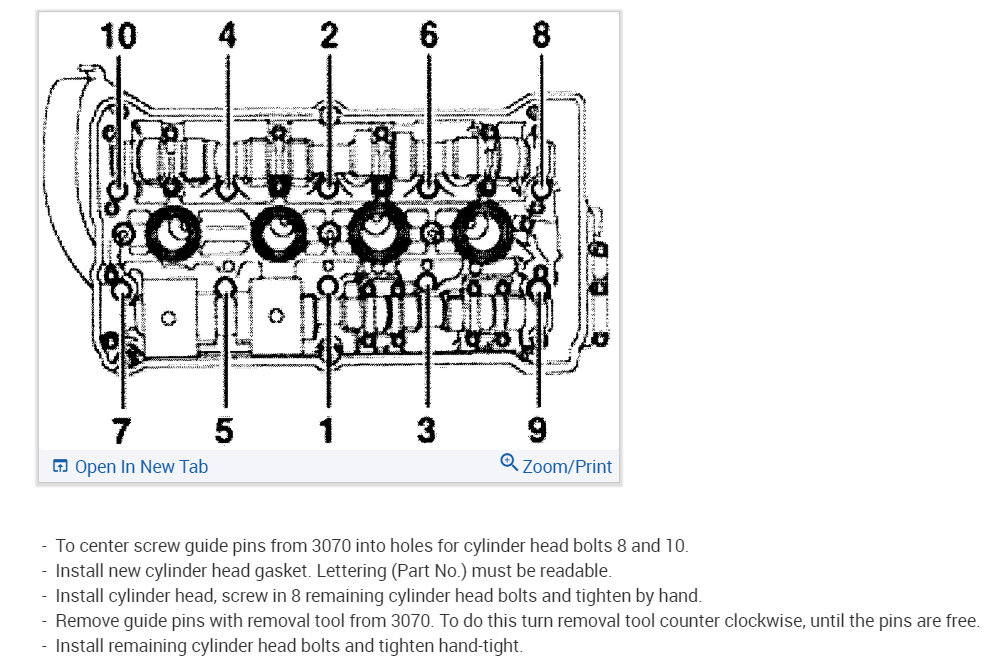 10 4 2 6 8

7 5 1 3 9

Open In New Tab
Zoom/Print

- To center screw guide pins from 3070 into holes for cylinder head bolts 8 and 10.
- Install new cylinder head gasket. Lettering (Part No.) must be readable.
- Install cylinder head, screw in 8 remaining cylinder head bolts and tighten by hand.
- Remove guide pins with removal tool from 3070. To do this turn removal tool counter clockwise, until the pins are free.
- Install remaining cylinder head bolts and tighten hand-tight.