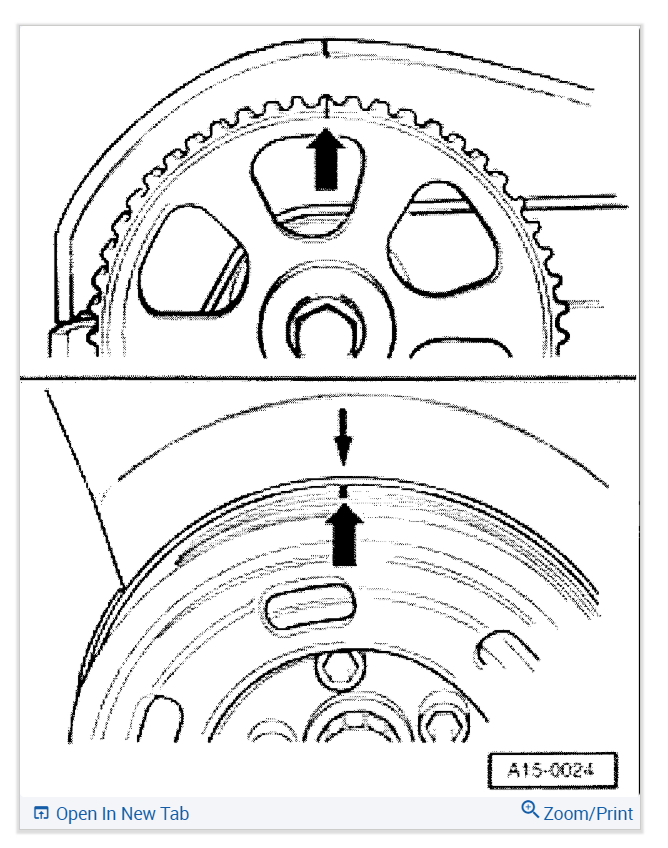 A15-0024

Open In New Tab

Zoom/Print