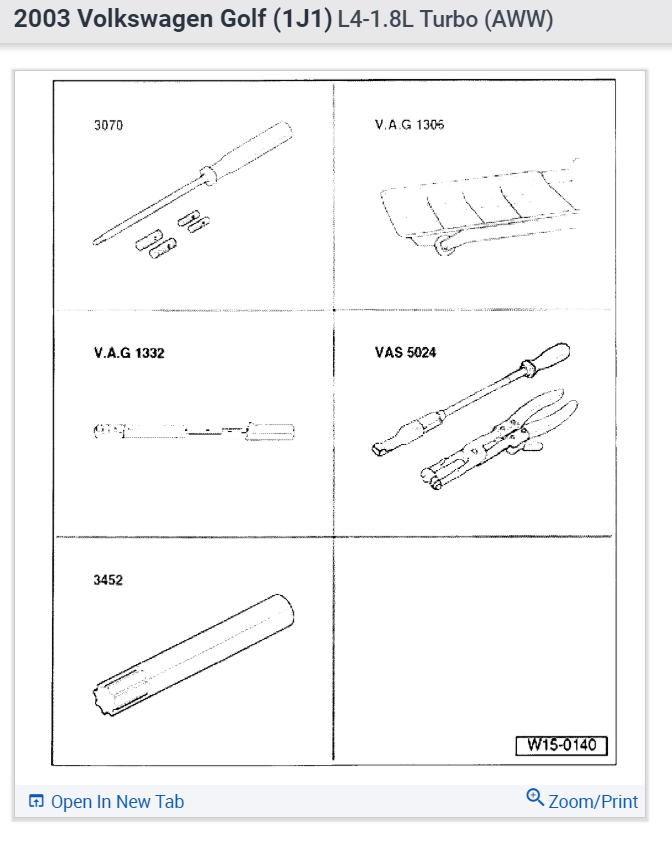 2003 Volkswagen Golf (1J1) L4-1.8L Turbo (AWW)

3070

V.A.G 1306

V.A.G 1332

VAS 5024

3452

W15-0140

Open In New Tab

Zoom/Print