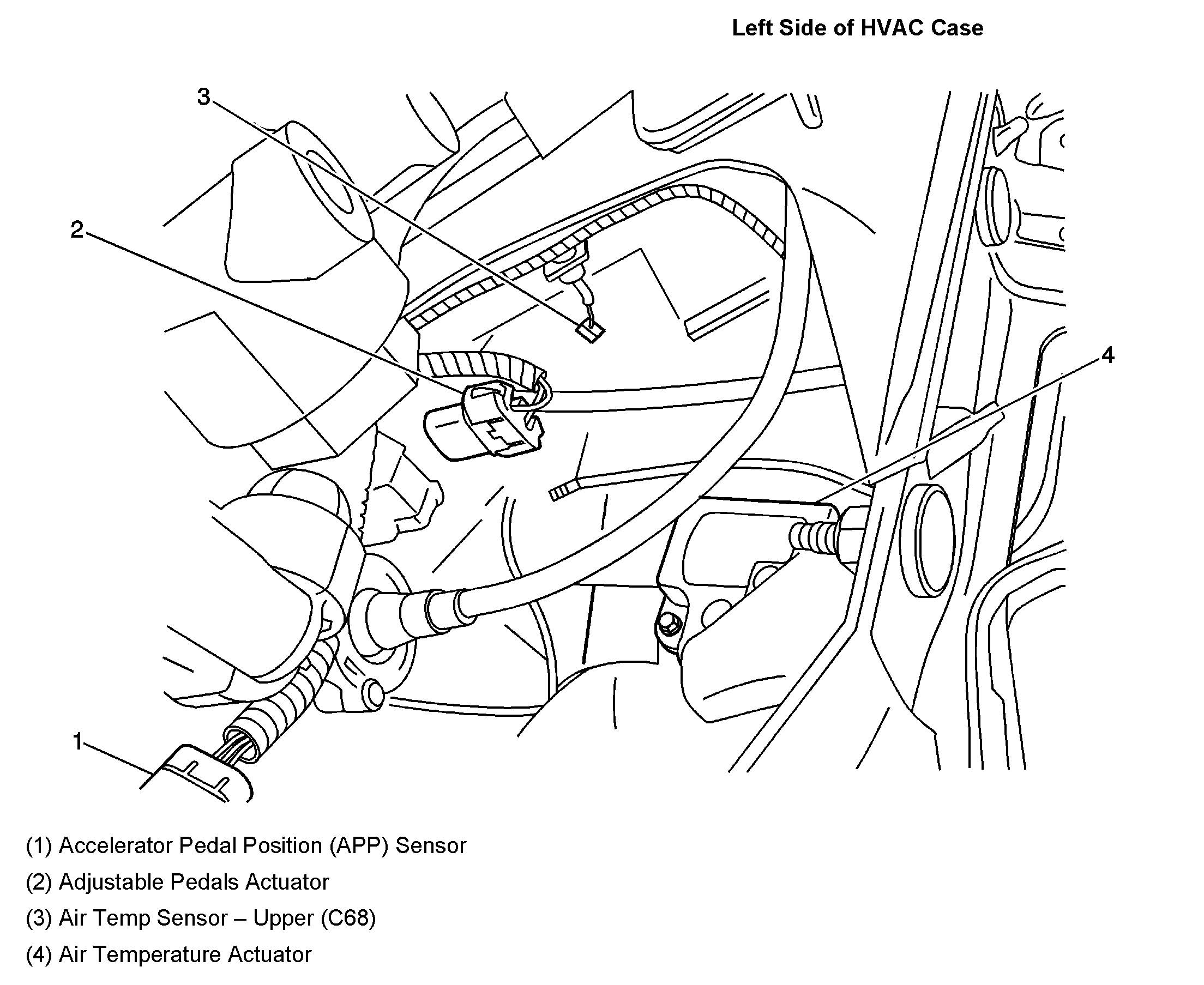 Left Side of HVAC Case

3

2

4

1

(1) Accelerator Pedal Position (APP) Sensor

(2) Adjustable Pedals Actuator

(3) Air Temp Sensor – Upper (C68)

(4) Air Temperature Actuator