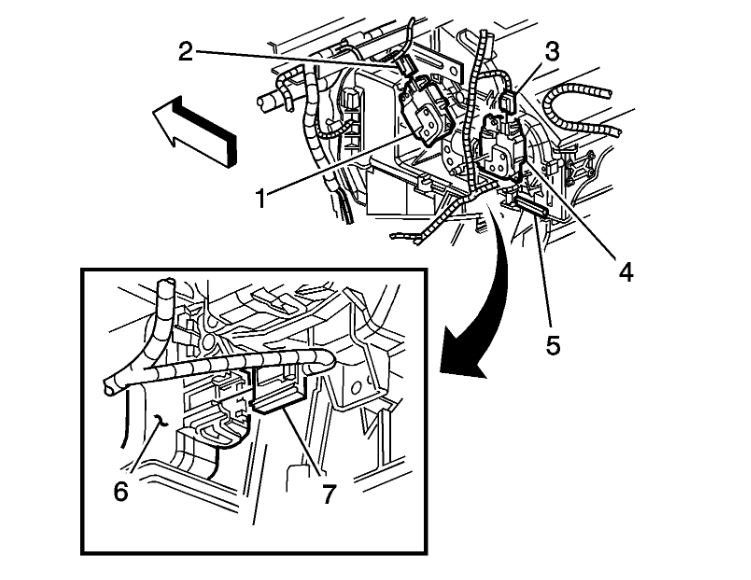 2
3
1
4
5
6
7