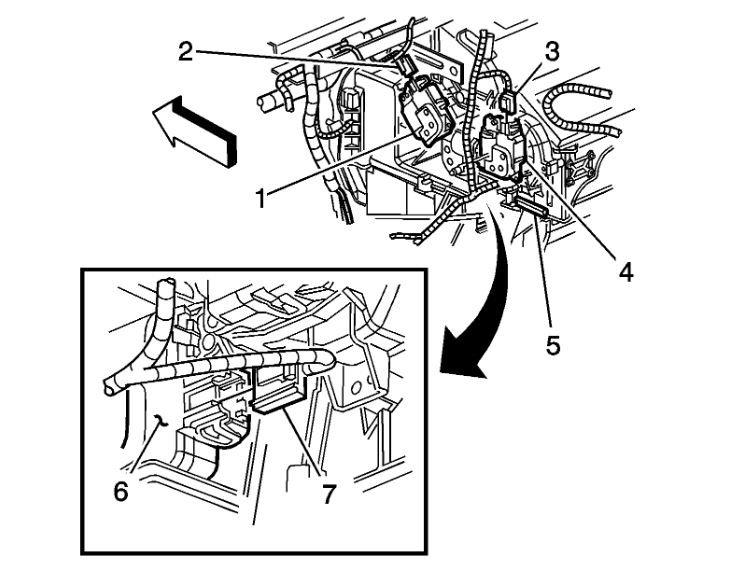 2
3
1
4
5
6
7