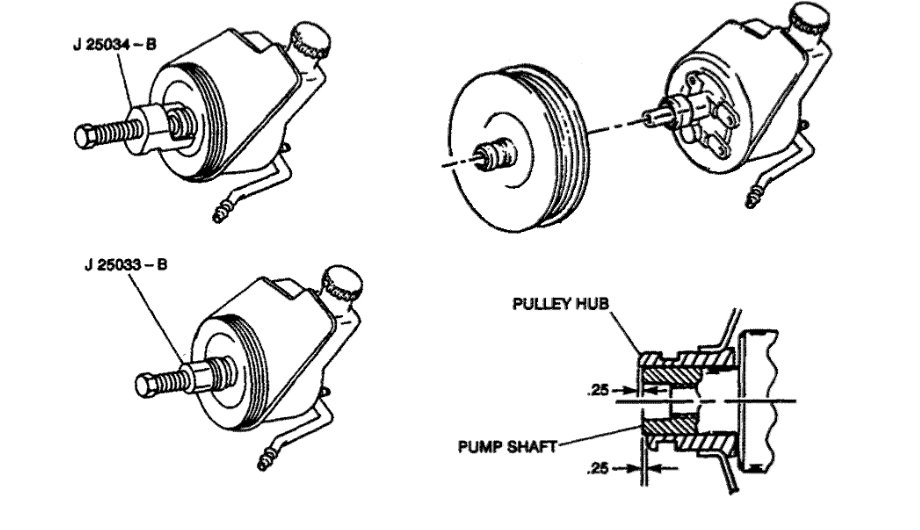 J 25034 – B

J 25033 – B

PULLEY HUB

.25

PUMP SHAFT

.25