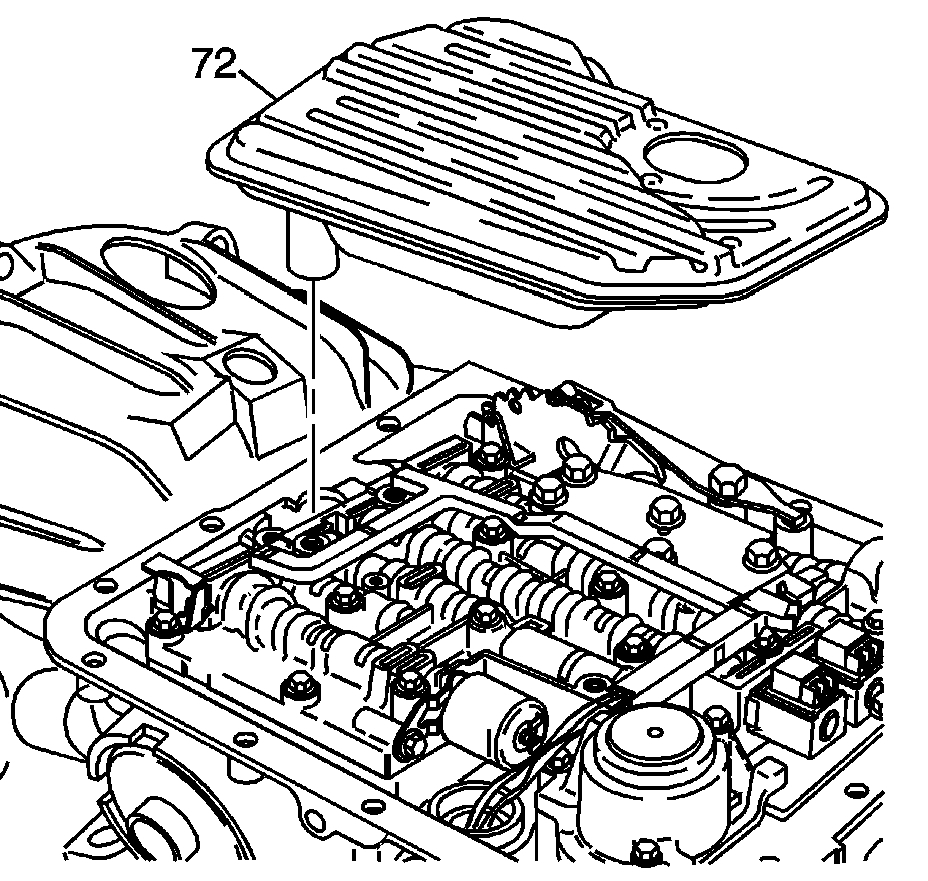 72