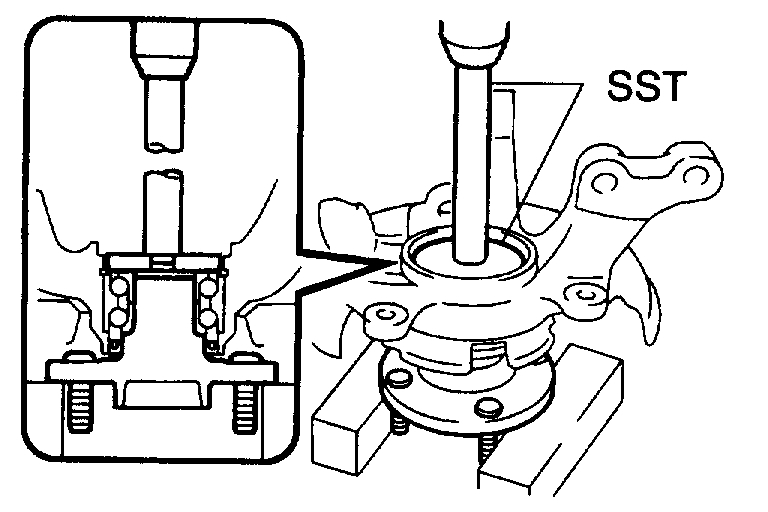 SST