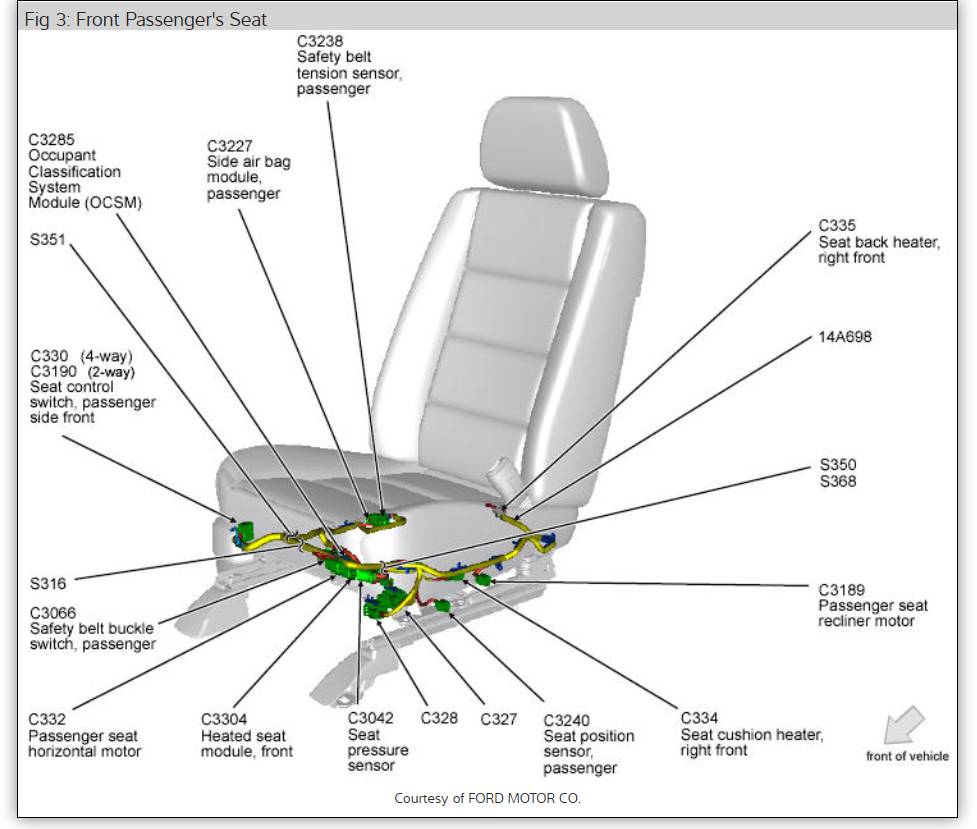 Fig 3: Front Passenger's Seat

C3238
Safety belt tension sensor, passenger

C3285
Occupant Classification System Module (OCSM)

C3227
Side air bag module, passenger

S351

C335
Seat back heater, right front

14A698

C330 (4-way)
C3190 (2-way)
Seat control switch, passenger side front

S350
S368

S316

C3066
Safety belt buckle switch, passenger

C3189
Passenger seat recliner motor

C332
Passenger seat horizontal motor

C3304
Heated seat module, front

C3042
Seat pressure sensor

C328

C327

C3240
Seat position sensor, passenger

C334
Seat cushion heater, right front

front of vehicle

Courtesy of FORD MOTOR CO.