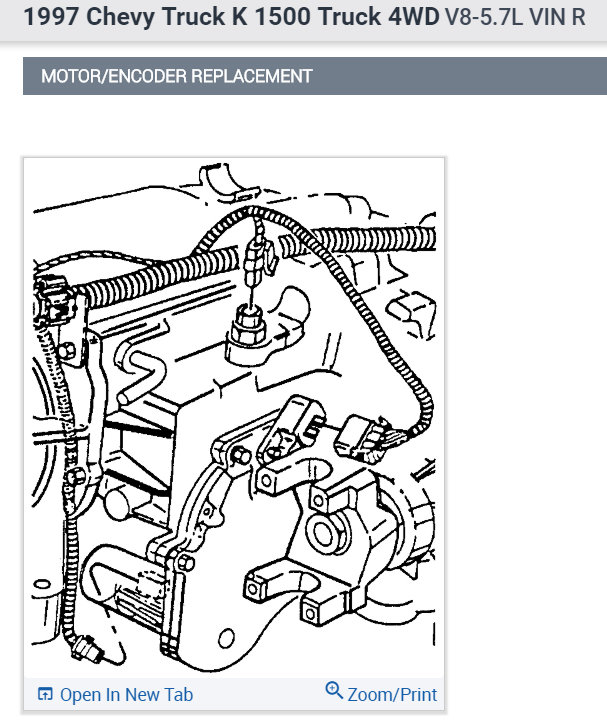 1997 Chevy Truck K 1500 Truck 4WD V8-5.7L VIN R

MOTOR/ENCODER REPLACEMENT

Open In New Tab

Zoom/Print