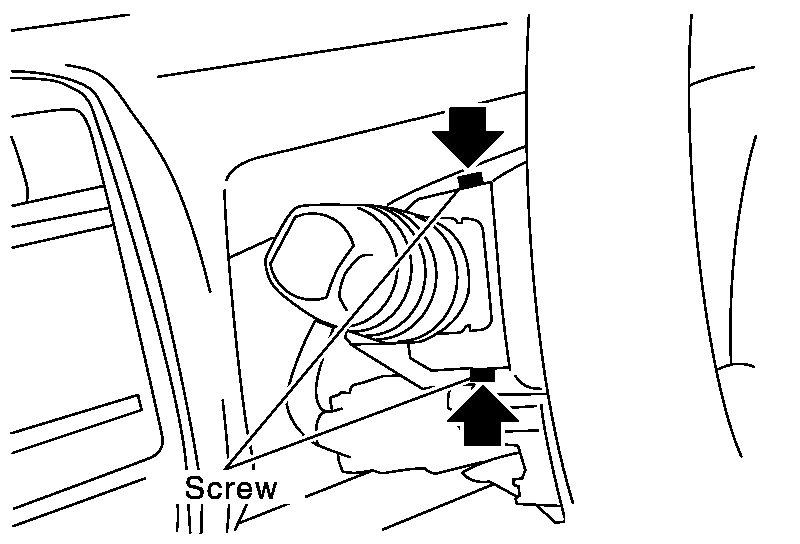 Screw