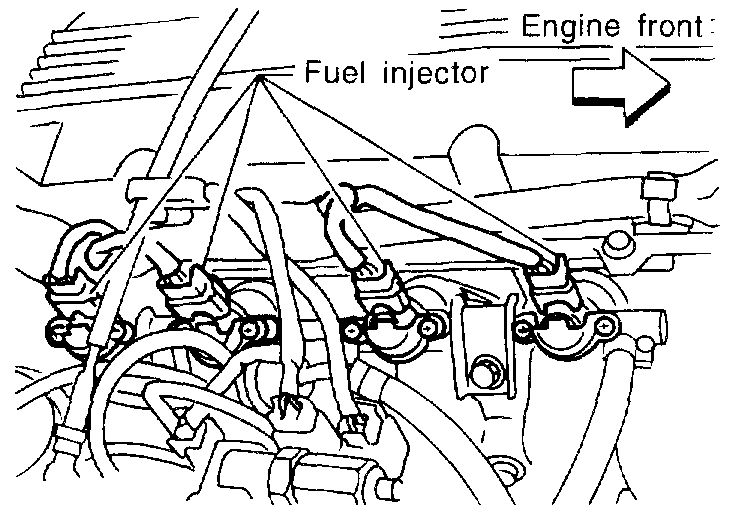 Engine front

Fuel injector