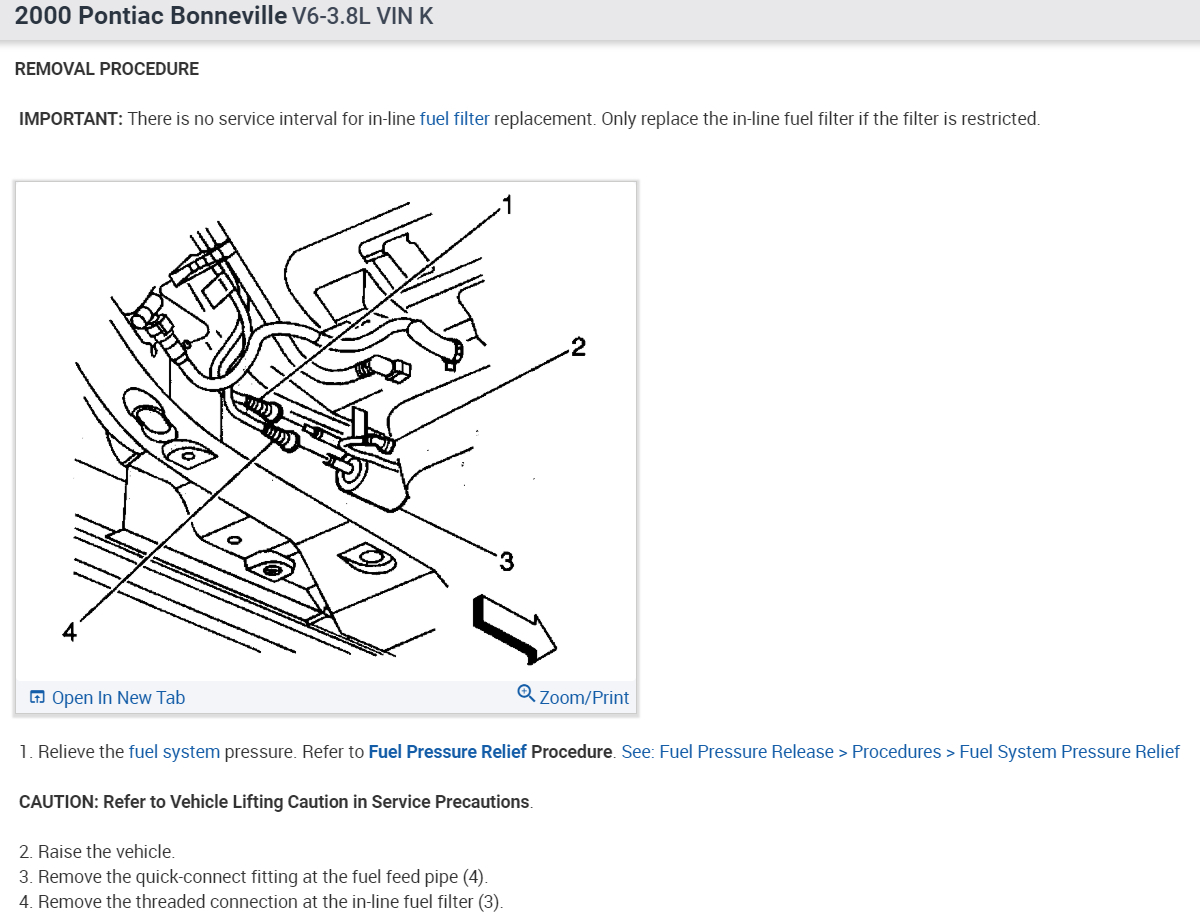 2000 Pontiac Bonneville V6-3.8L VIN K

REMOVAL PROCEDURE

IMPORTANT: There is no service interval for in-line fuel filter replacement. Only replace the in-line fuel filter if the filter is restricted.

1

2

3

4

Open In New Tab

Zoom/Print

1. Relieve the fuel system pressure. Refer to Fuel Pressure Relief Procedure. See: Fuel Pressure Release > Procedures > Fuel System Pressure Relief

CAUTION: Refer to Vehicle Lifting Caution in Service Precautions.

2. Raise the vehicle.
3. Remove the quick-connect fitting at the fuel feed pipe (4).
4. Remove the threaded connection at the in-line fuel filter (3).