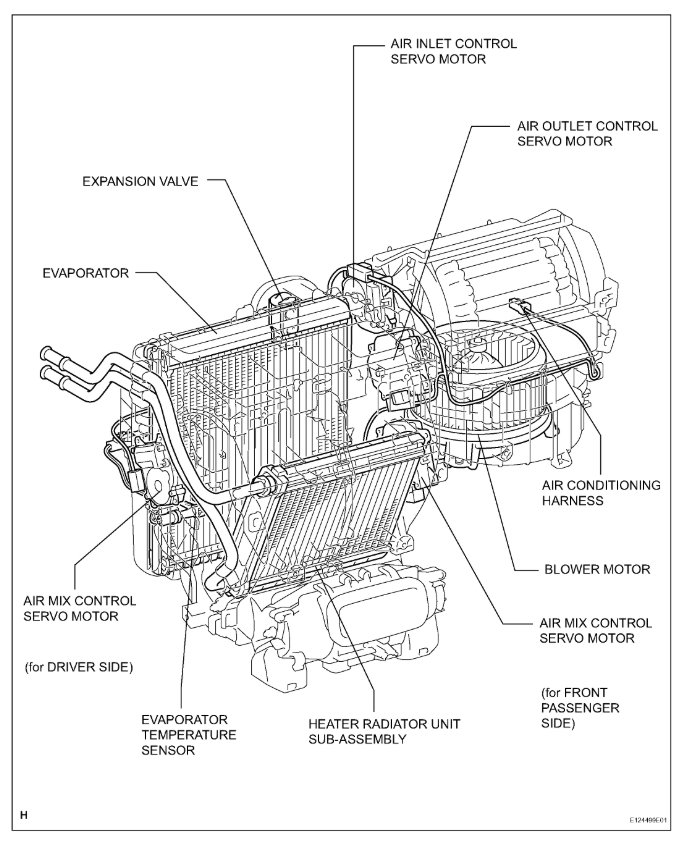 AIR INLET CONTROL SERVO MOTOR

AIR OUTLET CONTROL SERVO MOTOR

EXPANSION VALVE

EVAPORATOR

AIR CONDITIONING HARNESS

BLOWER MOTOR

AIR MIX CONTROL SERVO MOTOR

(for DRIVER SIDE)

AIR MIX CONTROL SERVO MOTOR

(for FRONT PASSENGER SIDE)

EVAPORATOR TEMPERATURE SENSOR

HEATER RADIATOR UNIT SUB-ASSEMBLY

H

E124498E01