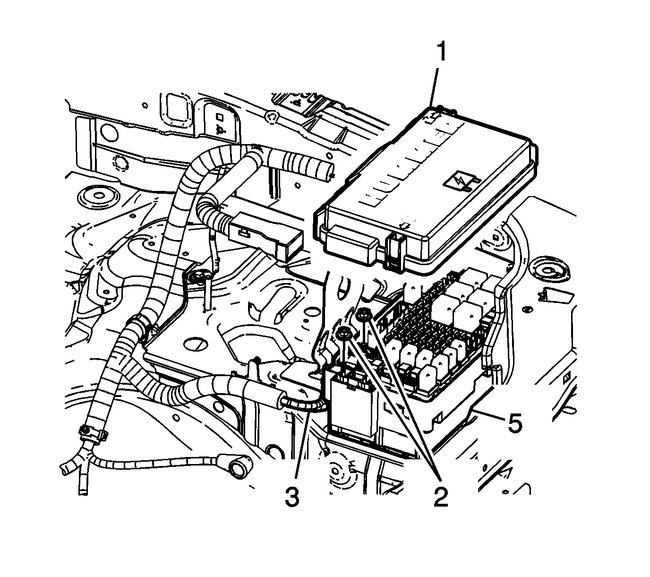 1
5
3
2