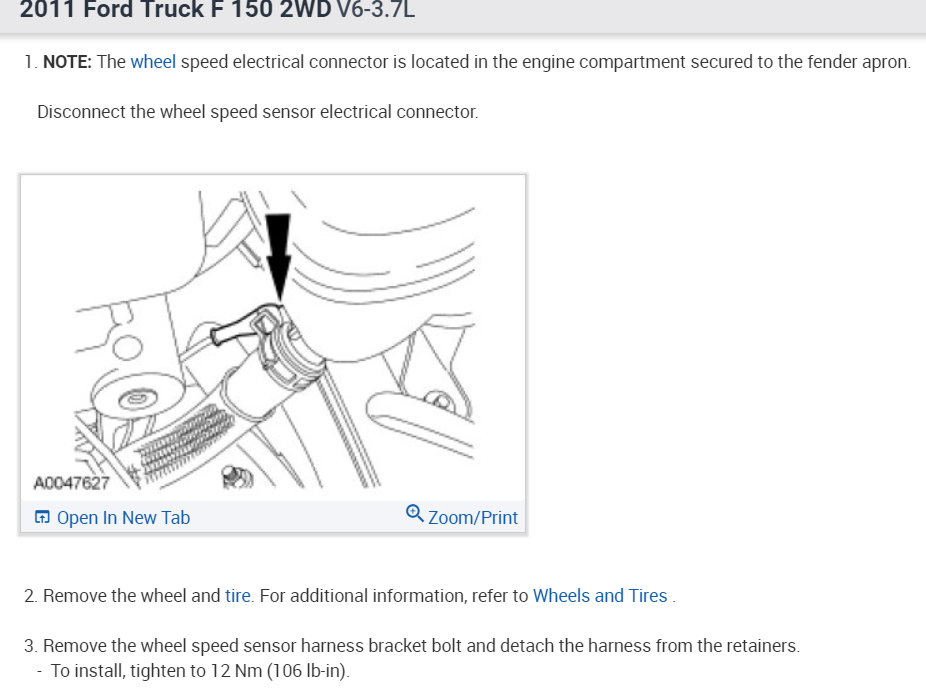 2011 Ford Truck F 150 2WD V6-3.7L

1. NOTE: The wheel speed electrical connector is located in the engine compartment secured to the fender apron.

Disconnect the wheel speed sensor electrical connector.

A0047627

Open In New Tab

Zoom/Print

2. Remove the wheel and tire. For additional information, refer to Wheels and Tires .

3. Remove the wheel speed sensor harness bracket bolt and detach the harness from the retainers.
- To install, tighten to 12 Nm (106 lb-in).