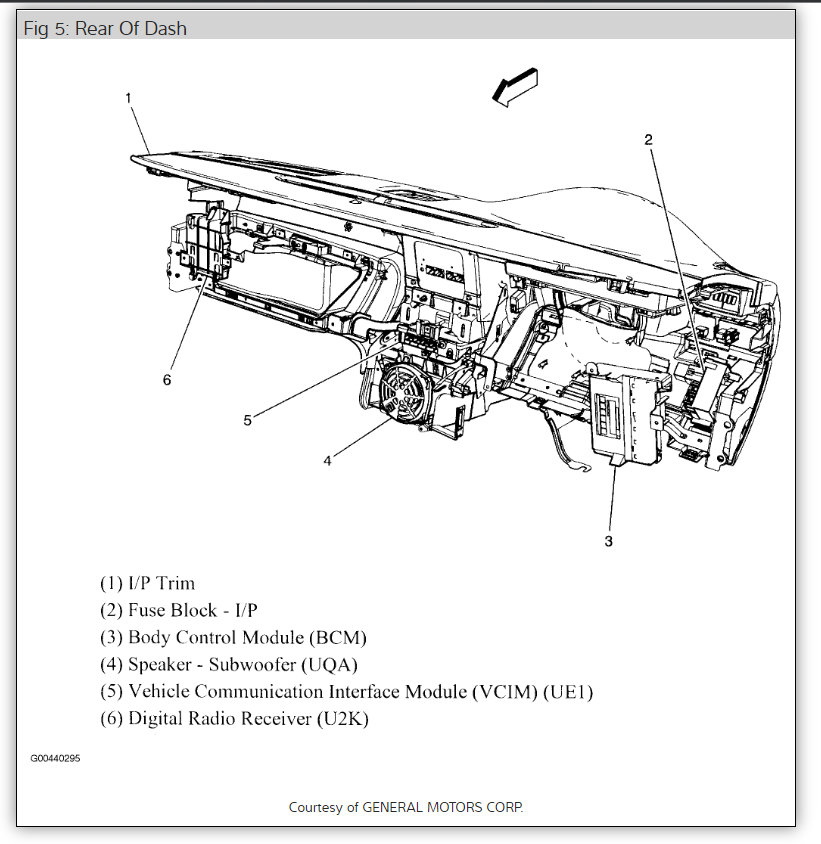 Fig 5: Rear Of Dash

1

2

6

5

4

3

(1) I/P Trim
(2) Fuse Block - I/P
(3) Body Control Module (BCM)
(4) Speaker - Subwoofer (UQA)
(5) Vehicle Communication Interface Module (VCIM) (UE1)
(6) Digital Radio Receiver (U2K)

G00440295

Courtesy of GENERAL MOTORS CORP.