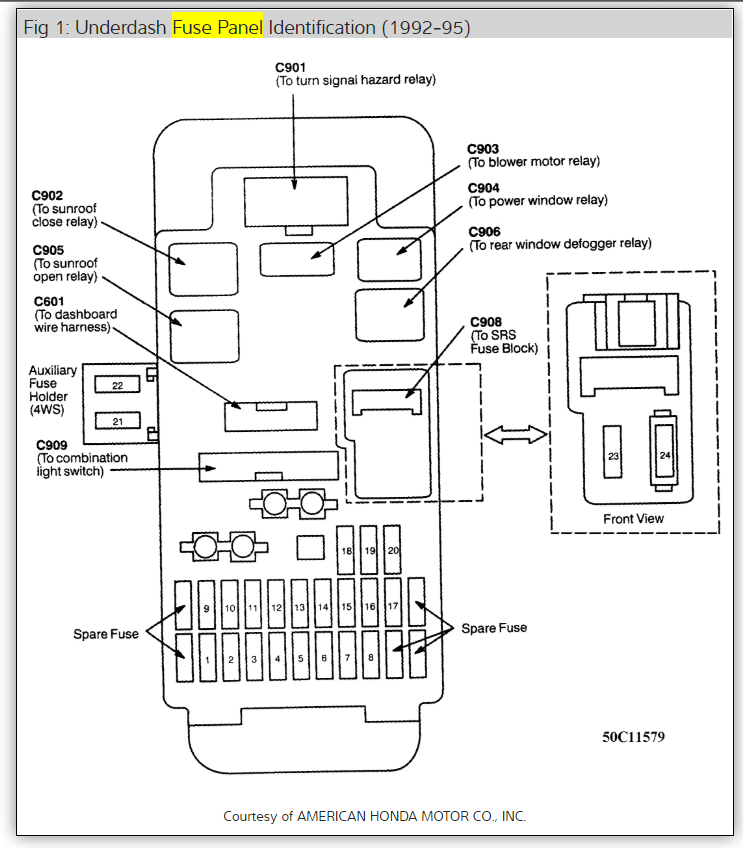 Fig 1: Underdash Fuse Panel Identification (1992-95)

C901
(To turn signal hazard relay)

C903
(To blower motor relay)

C904
(To power window relay)

C906
(To rear window defogger relay)

C902
(To sunroof close relay)

C905
(To sunroof open relay)

C601
(To dashboard wire harness)

C908
(To SRS Fuse Block)

Auxiliary Fuse Holder (4WS)

22

21

C909
(To combination light switch)

23

24

Front View

18 19 20

9 10 11 12 13 14 15 16 17

1 2 3 4 5 6 7 8

Spare Fuse

Spare Fuse

50C11579

Courtesy of AMERICAN HONDA MOTOR CO., INC.