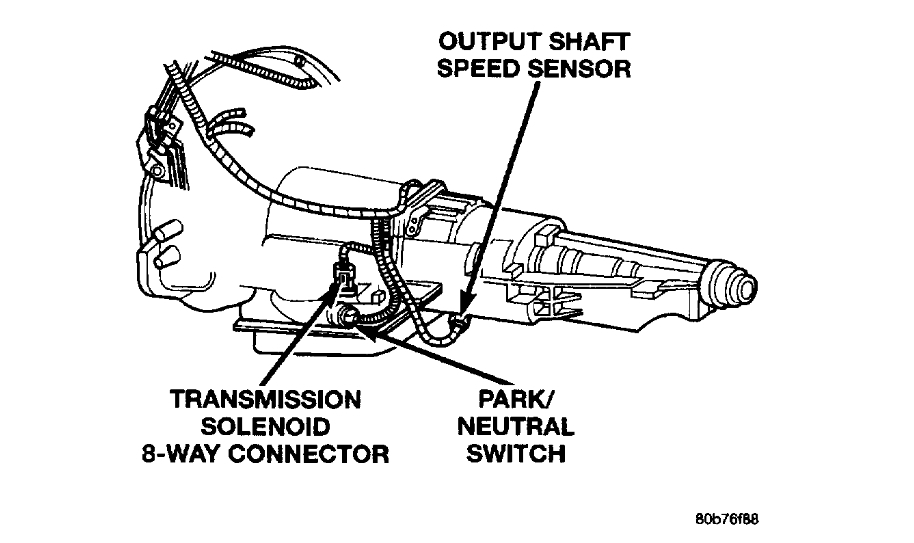 OUTPUT SHAFT
SPEED SENSOR

TRANSMISSION
SOLENOID
8-WAY CONNECTOR

PARK/
NEUTRAL
SWITCH

80b76f88