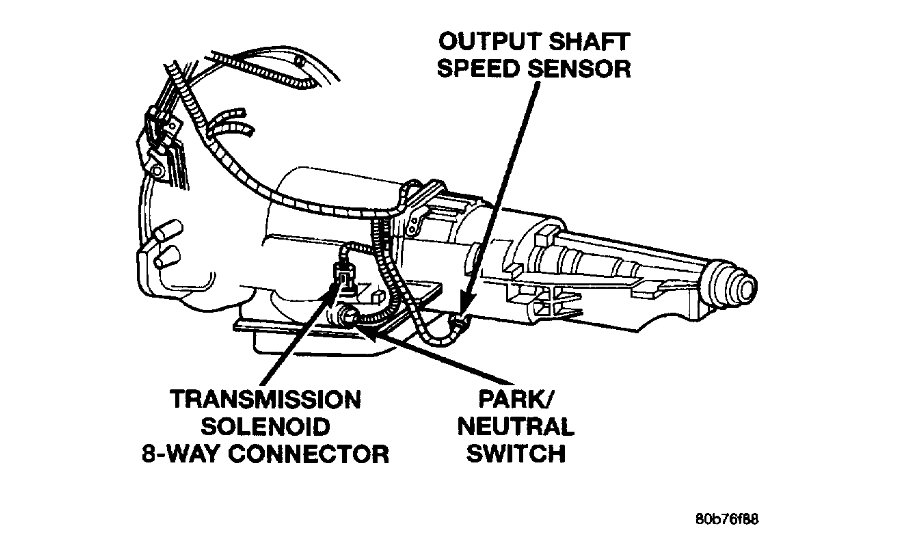 OUTPUT SHAFT SPEED SENSOR

TRANSMISSION SOLENOID 8-WAY CONNECTOR

PARK/ NEUTRAL SWITCH

80b76f88