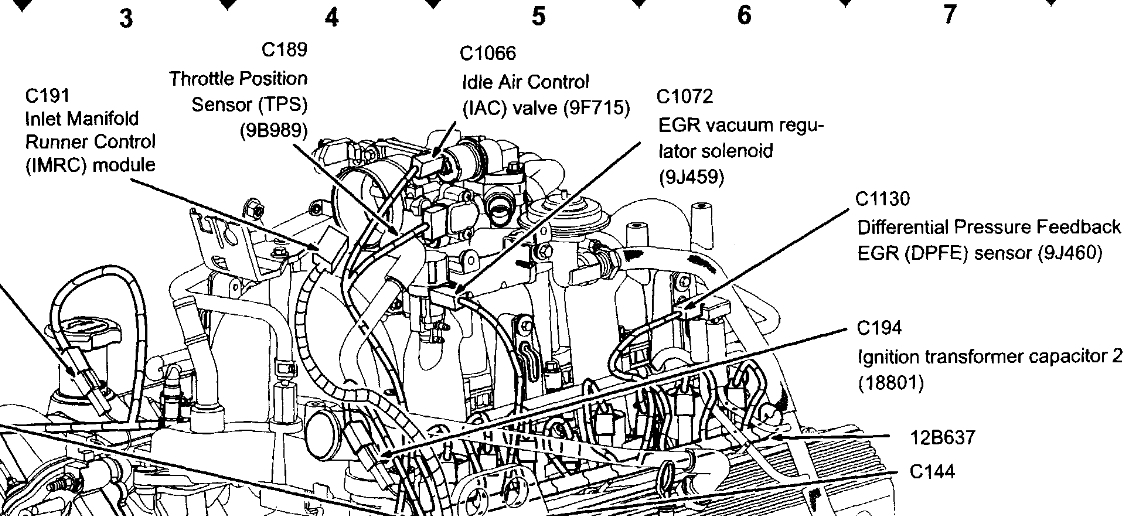 3 4 5 6 7

C191
Inlet Manifold Runner Control (IMRC) module

C189
Throttle Position Sensor (TPS) (9B989)

C1066
Idle Air Control (IAC) valve (9F715)

C1072
EGR vacuum regulator solenoid (9J459)

C1130
Differential Pressure Feedback EGR (DPFE) sensor (9J460)

C194
Ignition transformer capacitor 2 (18801)

12B637

C144