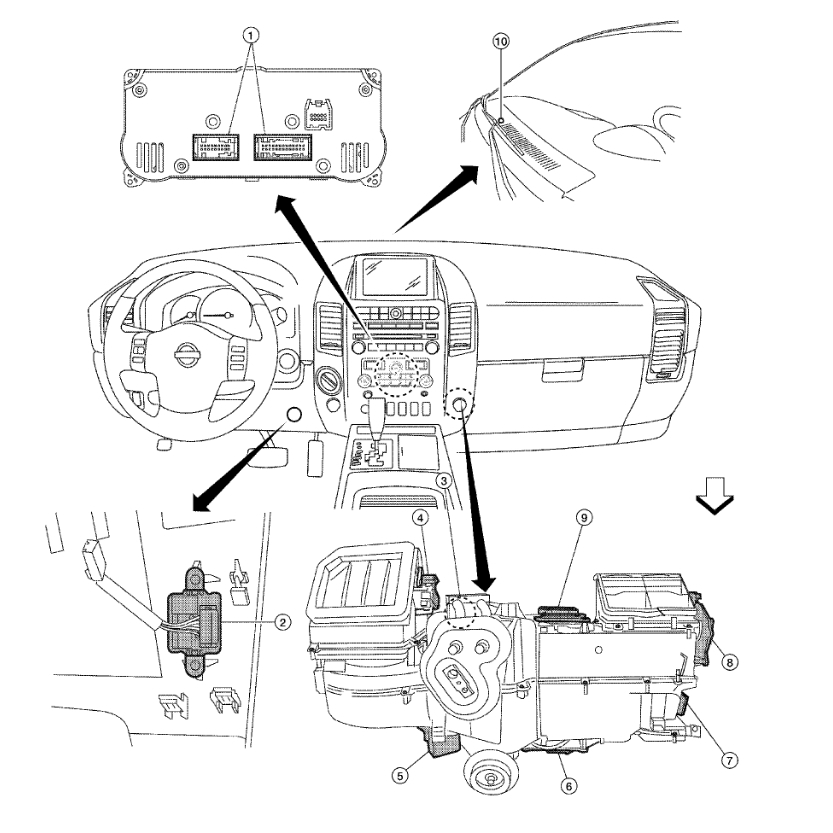 1
10
3
4
9
2
8
7
5
6