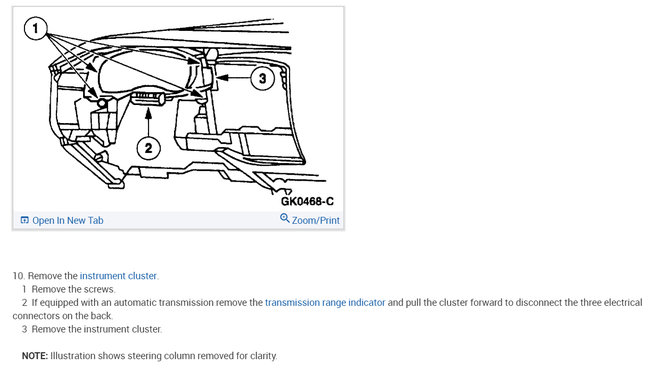 1

3

2

GK0468-C

Open In New Tab

Zoom/Print

10. Remove the instrument cluster.

1 Remove the screws.

2 If equipped with an automatic transmission remove the transmission range indicator and pull the cluster forward to disconnect the three electrical connectors on the back.

3 Remove the instrument cluster.

NOTE: Illustration shows steering column removed for clarity.